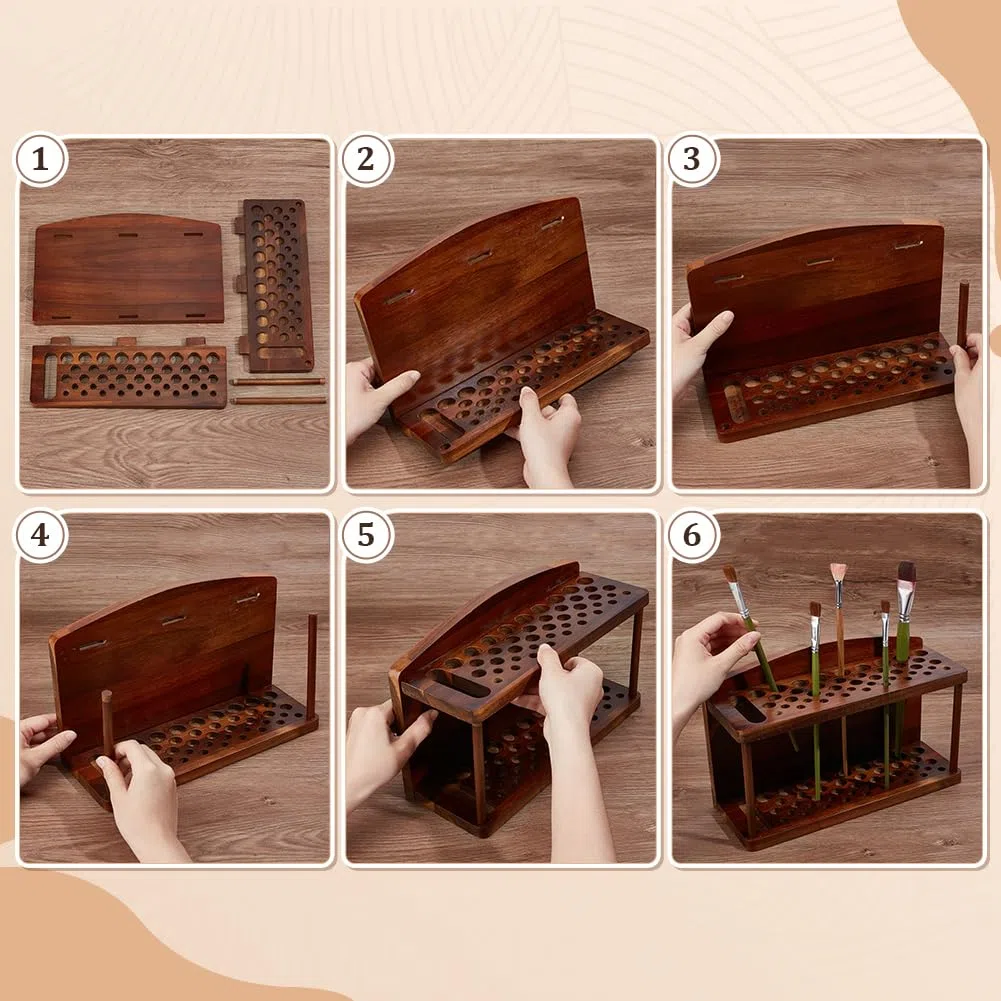 1

2

3

4

5

6