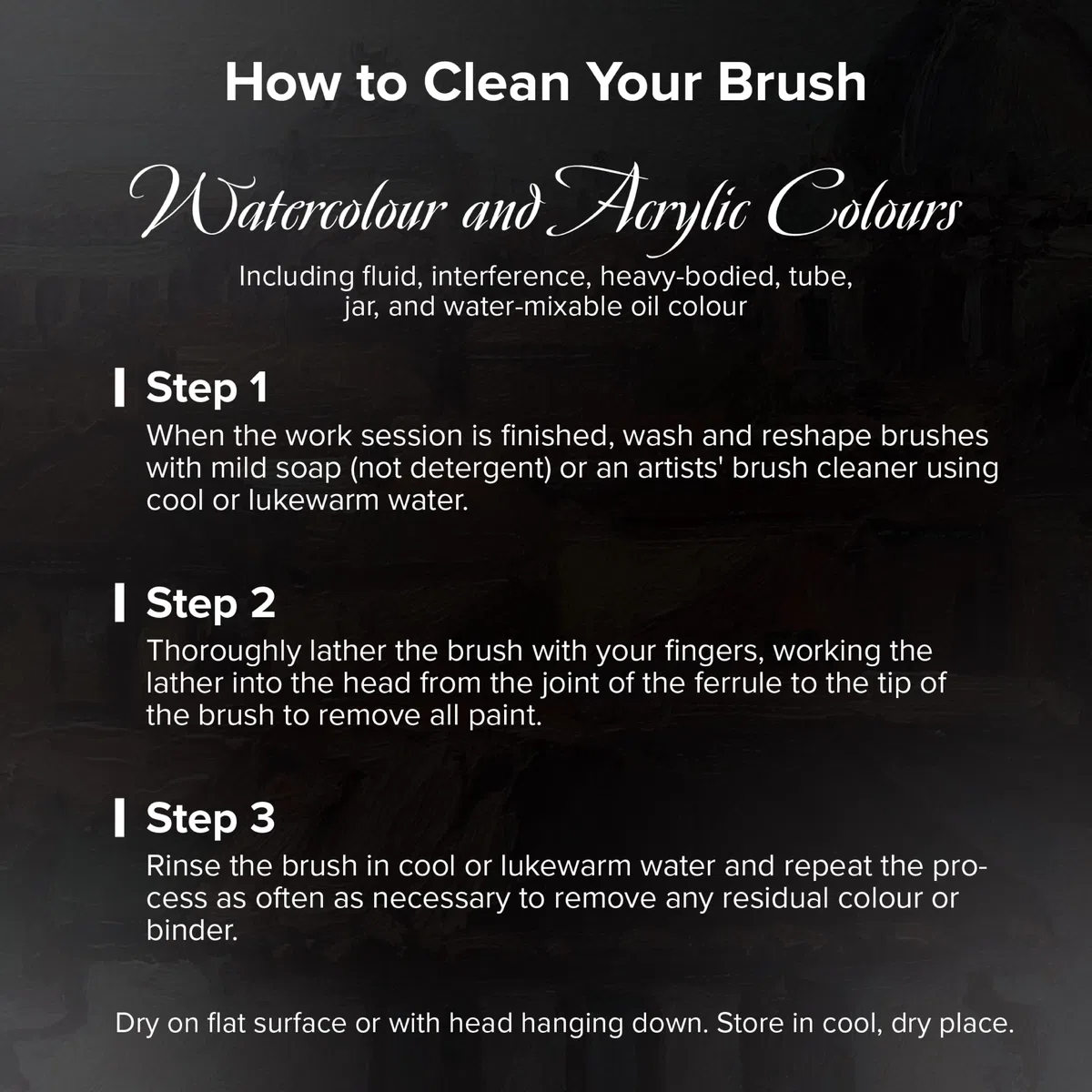 How to Clean Your Brush

Watercolour and Acrylic Colours

Including fluid, interference, heavy-bodied, tube, jar, and water-mixable oil colour

Step 1

When the work session is finished, wash and reshape brushes with mild soap (not detergent) or an artists' brush cleaner using cool or lukewarm water.

Step 2

Thoroughly lather the brush with your fingers, working the lather into the head from the joint of the ferrule to the tip of the brush to remove all paint.

Step 3

Rinse the brush in cool or lukewarm water and repeat the process as often as necessary to remove any residual colour or binder.

Dry on flat surface or with head hanging down. Store in cool, dry place.