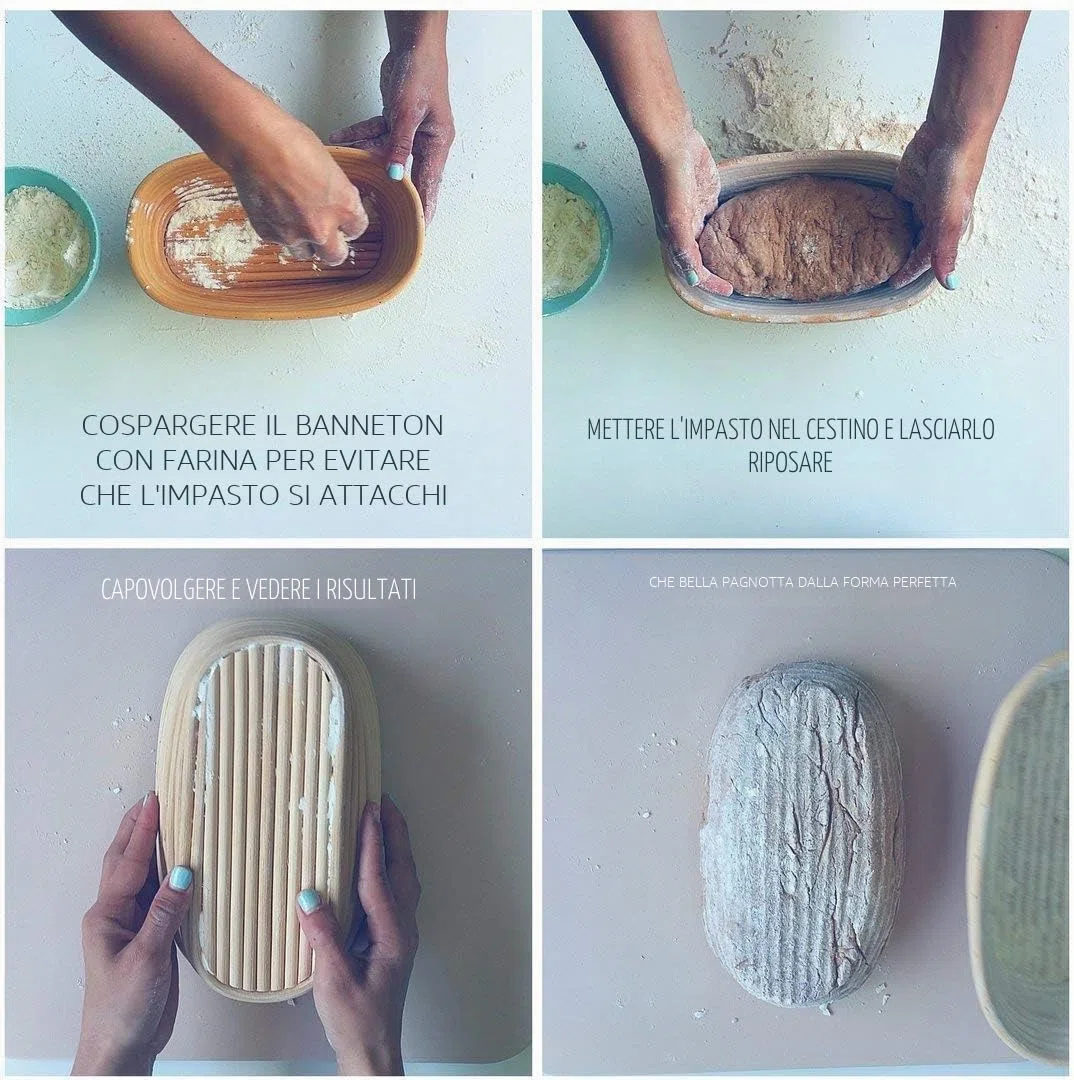 COSPARGERE IL BANNETON CON FARINA PER EVITARE CHE L'IMPASTO SI ATTACCHI

METTERE L'IMPASTO NEL CESTINO E LASCIARLO RIPOSARE

CAPOVOLGERE E VEDERE I RISULTATI

CHE BELLA PAGNOTTA DALLA FORMA PERFETTA