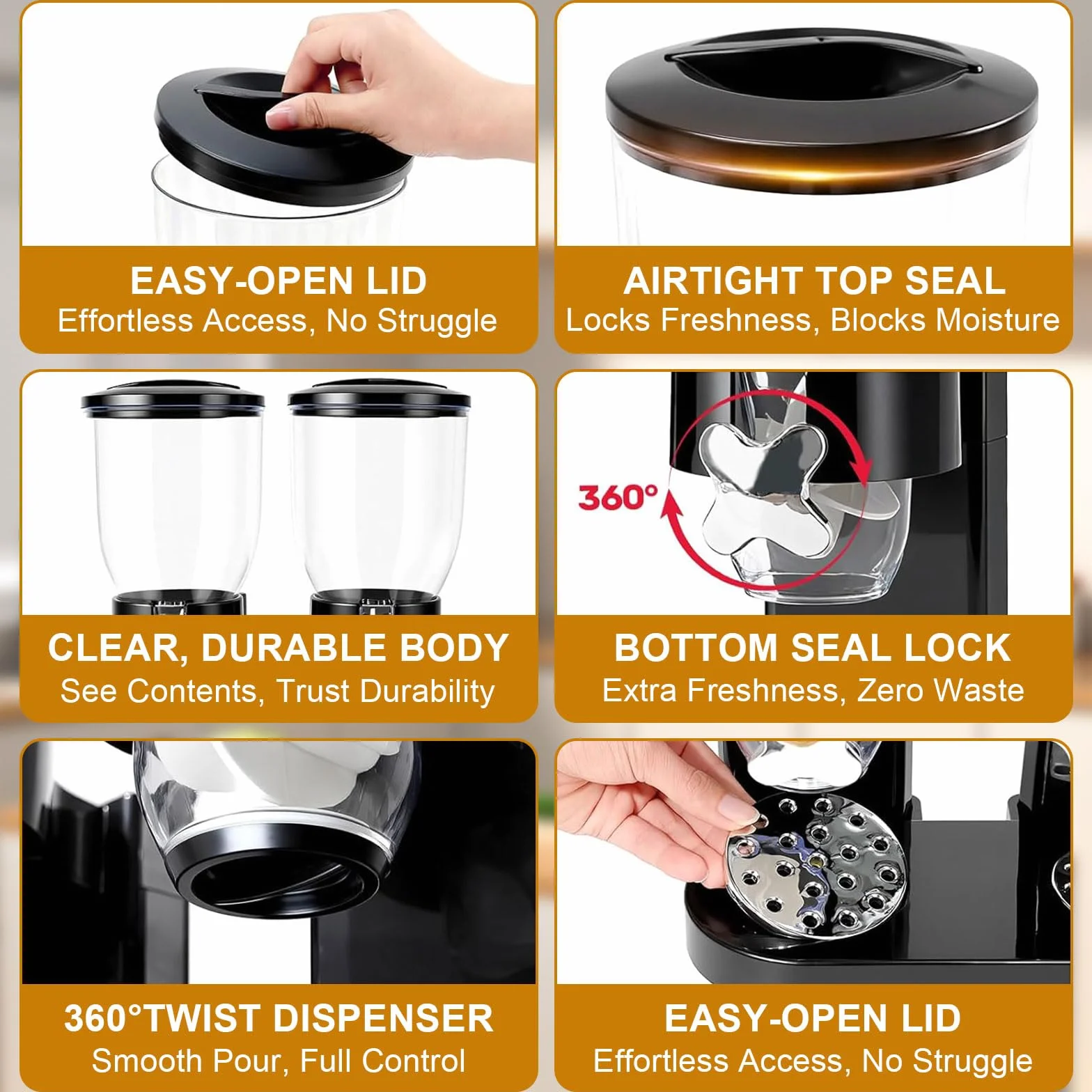 EASY-OPEN LID
Effortless Access, No Struggle

AIRTIGHT TOP SEAL
Locks Freshness, Blocks Moisture

CLEAR, DURABLE BODY
See Contents, Trust Durability

360°

BOTTOM SEAL LOCK
Extra Freshness, Zero Waste

360°TWIST DISPENSER
Smooth Pour, Full Control

EASY-OPEN LID
Effortless Access, No Struggle