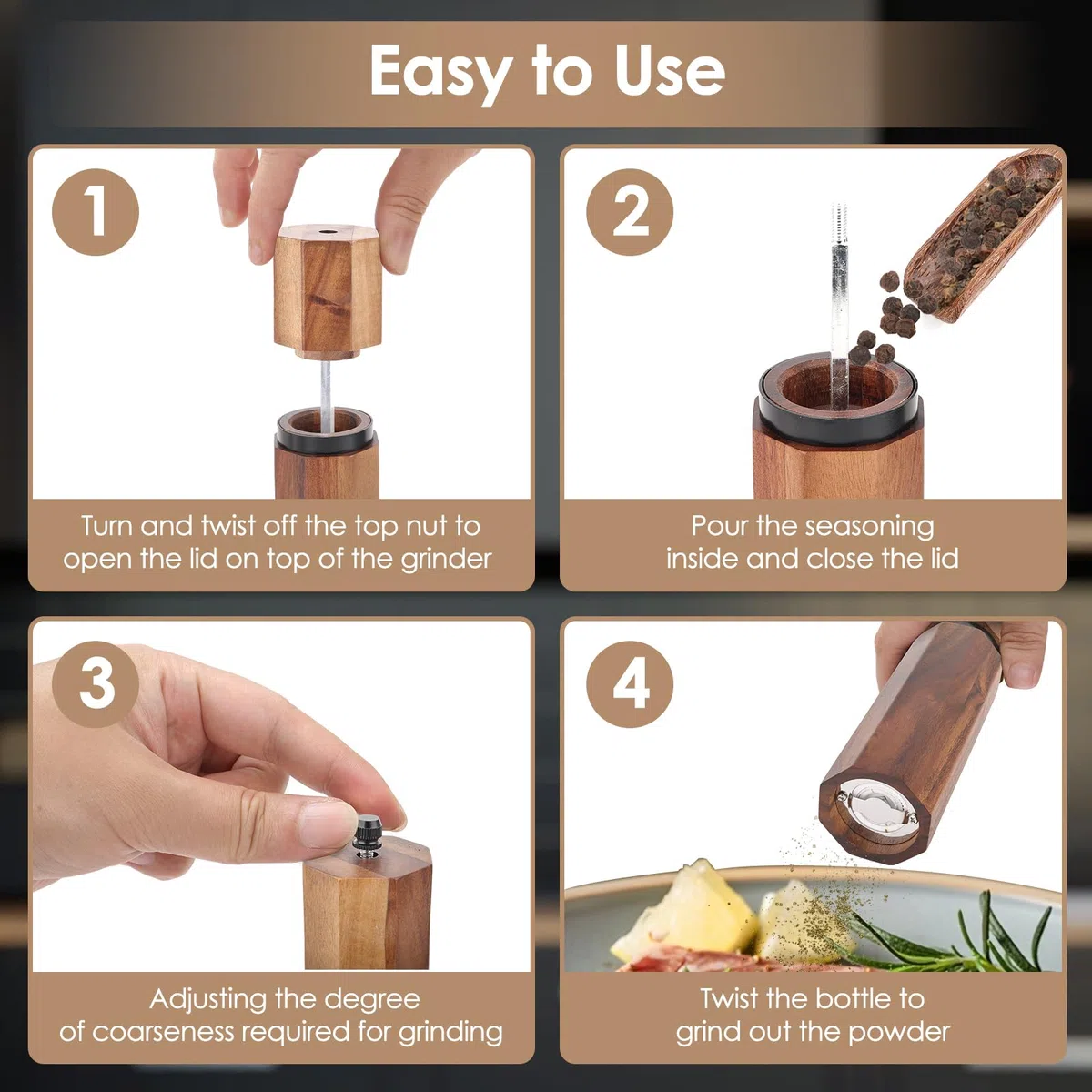 Easy to Use

1

Turn and twist off the top nut to open the lid on top of the grinder

2

Pour the seasoning inside and close the lid

3

Adjusting the degree of coarseness required for grinding

4

Twist the bottle to grind out the powder