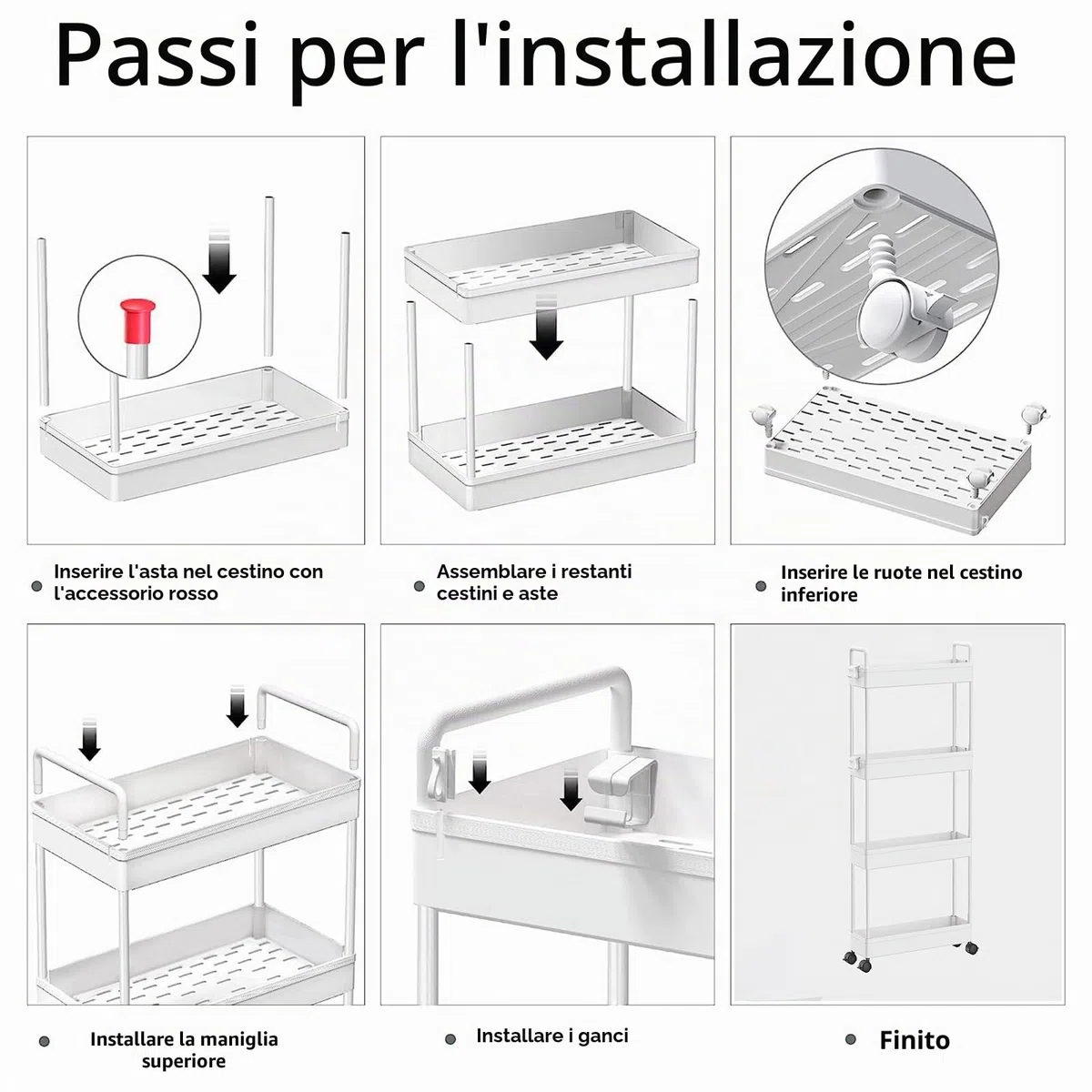 Passi per l'installazione

Inserire l'asta nel cestino con l'accessorio rosso

Assemblare i restanti cestini e aste

Inserire le ruote nel cestino inferiore

Installare la maniglia superiore

Installare i ganci

Finito